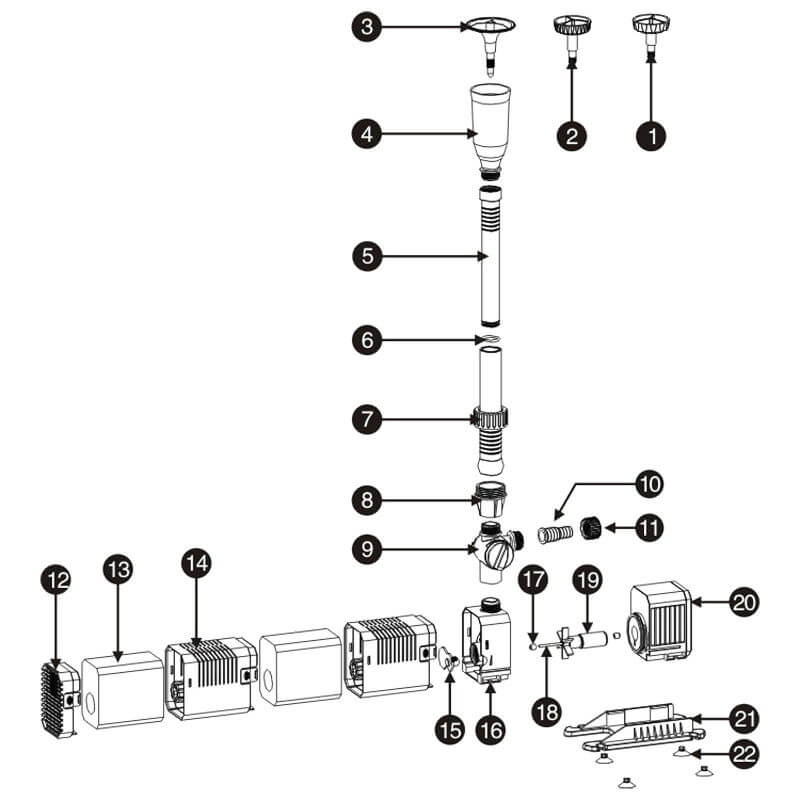 3
2
1
4
5
6
7
8
10
11
9
12
13
14
17
19
20
15
16
18
21
22